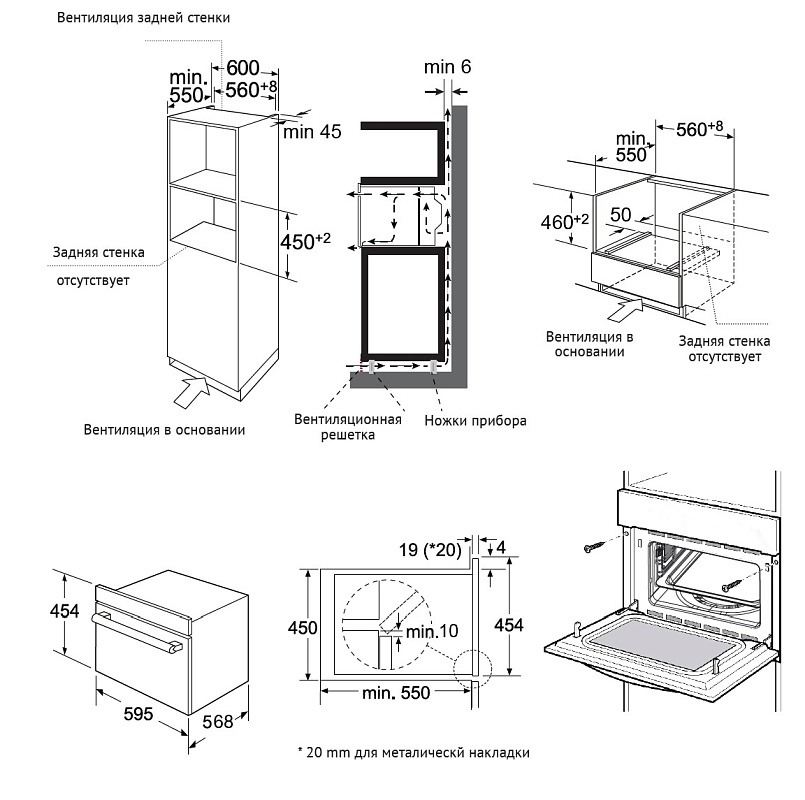 Вентиляция задней стенки

min. 550

600

$560^{+8}$

min 45

$450^{+2}$

Задняя стенка отсутствует

Вентиляция в основании

min 6

Вентиляционная решетка

Ножки прибора

min. 550

$560^{+8}$

$460^{+2}$

50

Вентиляция в основании

Задняя стенка отсутствует

454

595

568

19 (*20)

4

450

min.10

454

min. 550

* 20 mm для металическй накладки