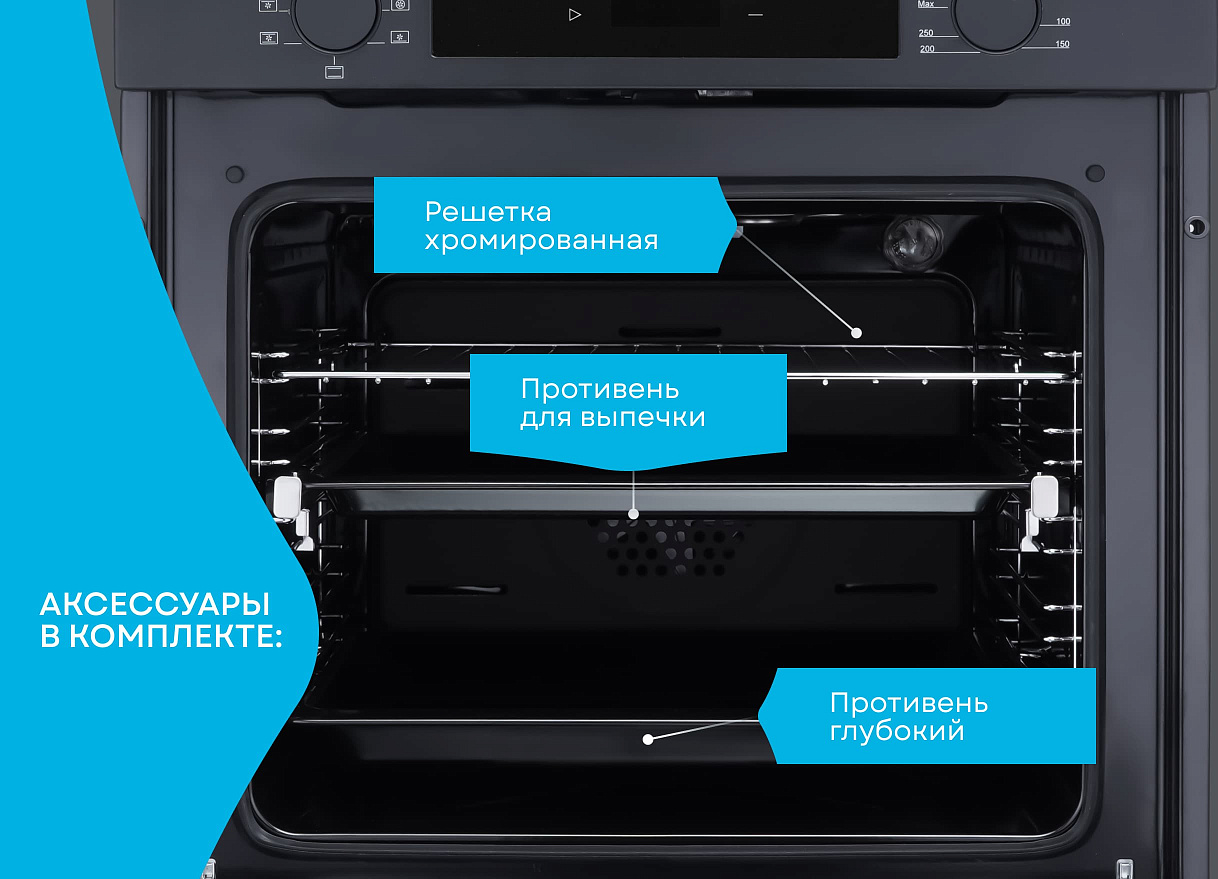 Max
250
200
100
150

Решетка хромированная

Противень для выпечки

АКСЕССУАРЫ В КОМПЛЕКТЕ:

Противень глубокий